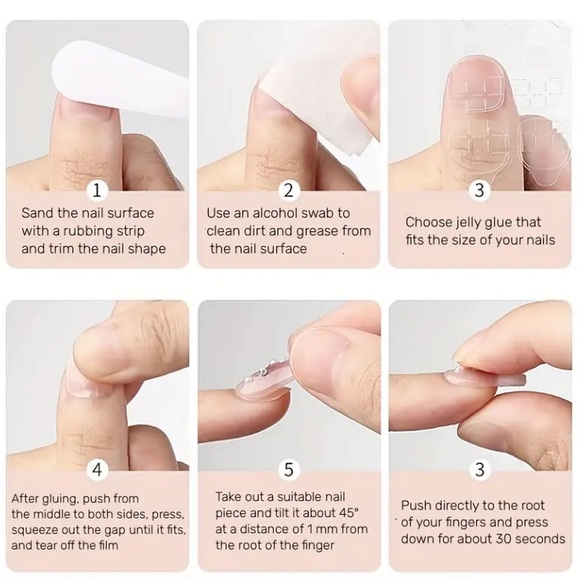 1

Sand the nail surface with a rubbing strip and trim the nail shape

2

Use an alcohol swab to clean dirt and grease from the nail surface

3

Choose jelly glue that fits the size of your nails

4

After gluing, push from the middle to both sides, press, squeeze out the gap until it fits, and tear off the film

5

Take out a suitable nail piece and tilt it about 45° at a distance of 1 mm from the root of the finger

3

Push directly to the root of your fingers and press down for about 30 seconds